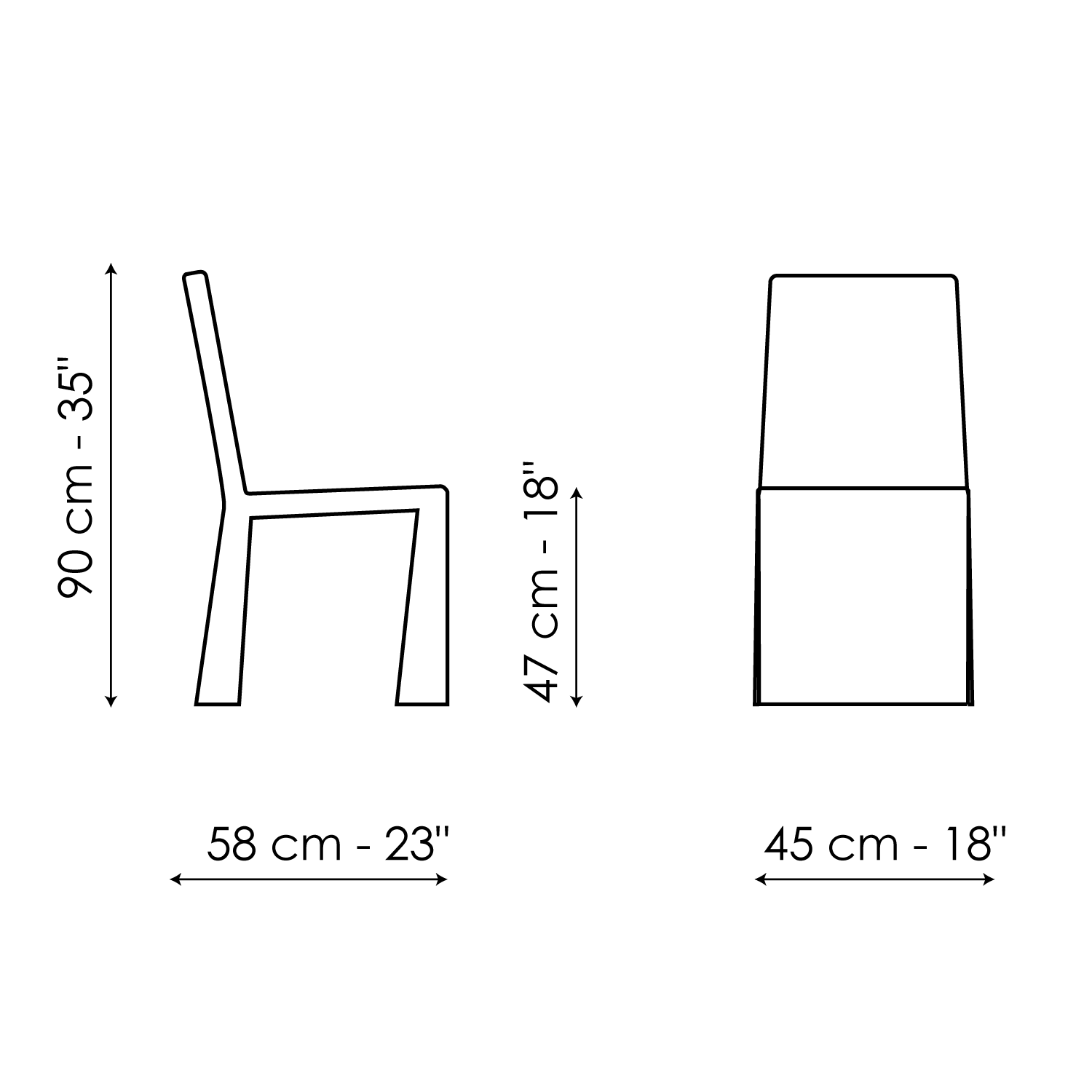 90 cm - 35''

47 cm - 18''

58 cm - 23''

45 cm - 18''